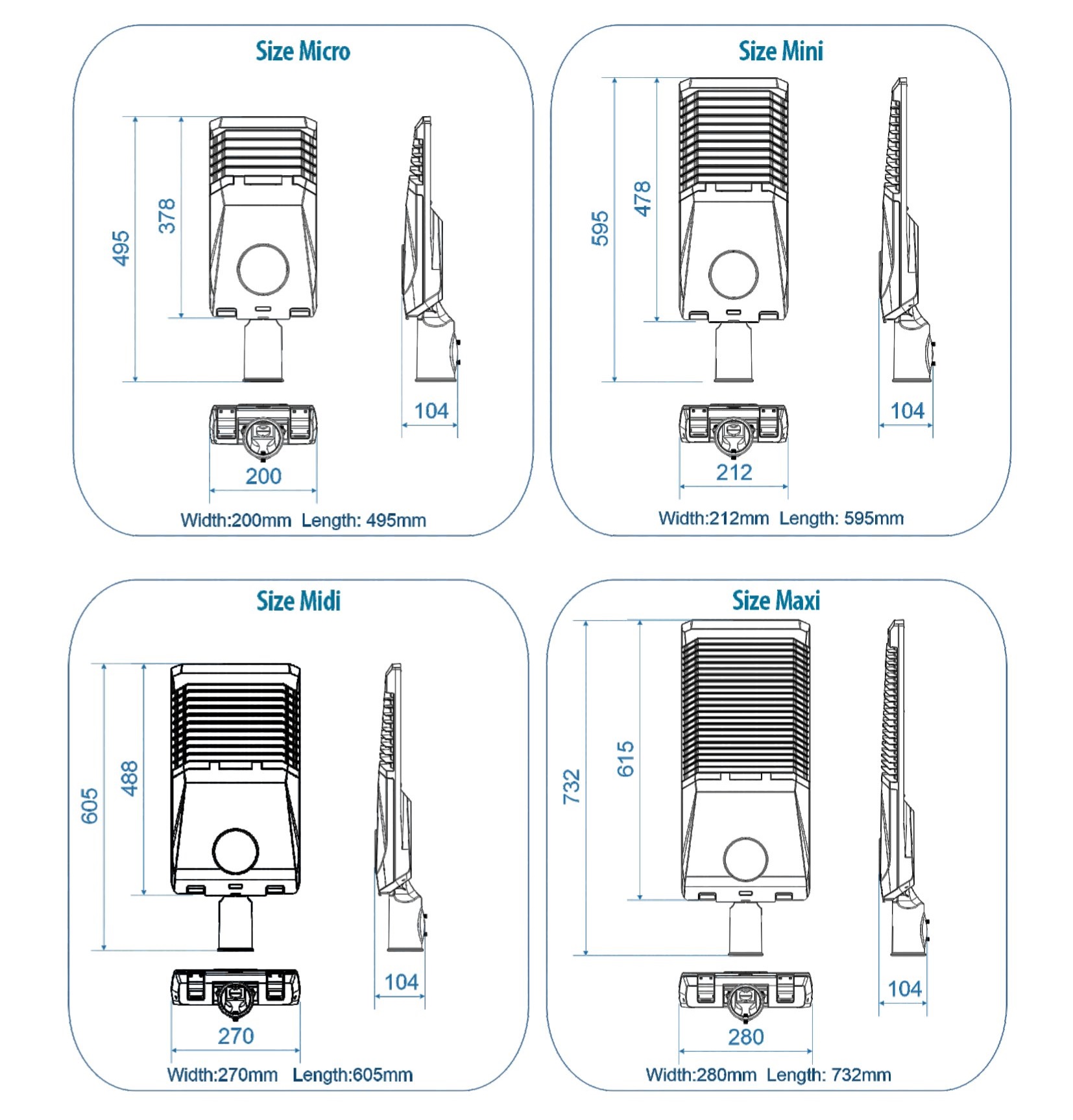 Size Micro

495
378
104
200

Width:200mm Length: 495mm

Size Mini

595
478
104
212

Width:212mm Length: 595mm

Size Midi

605
488
104
270

Width:270mm Length:605mm

Size Maxi

732
615
104
280

Width:280mm Length: 732mm