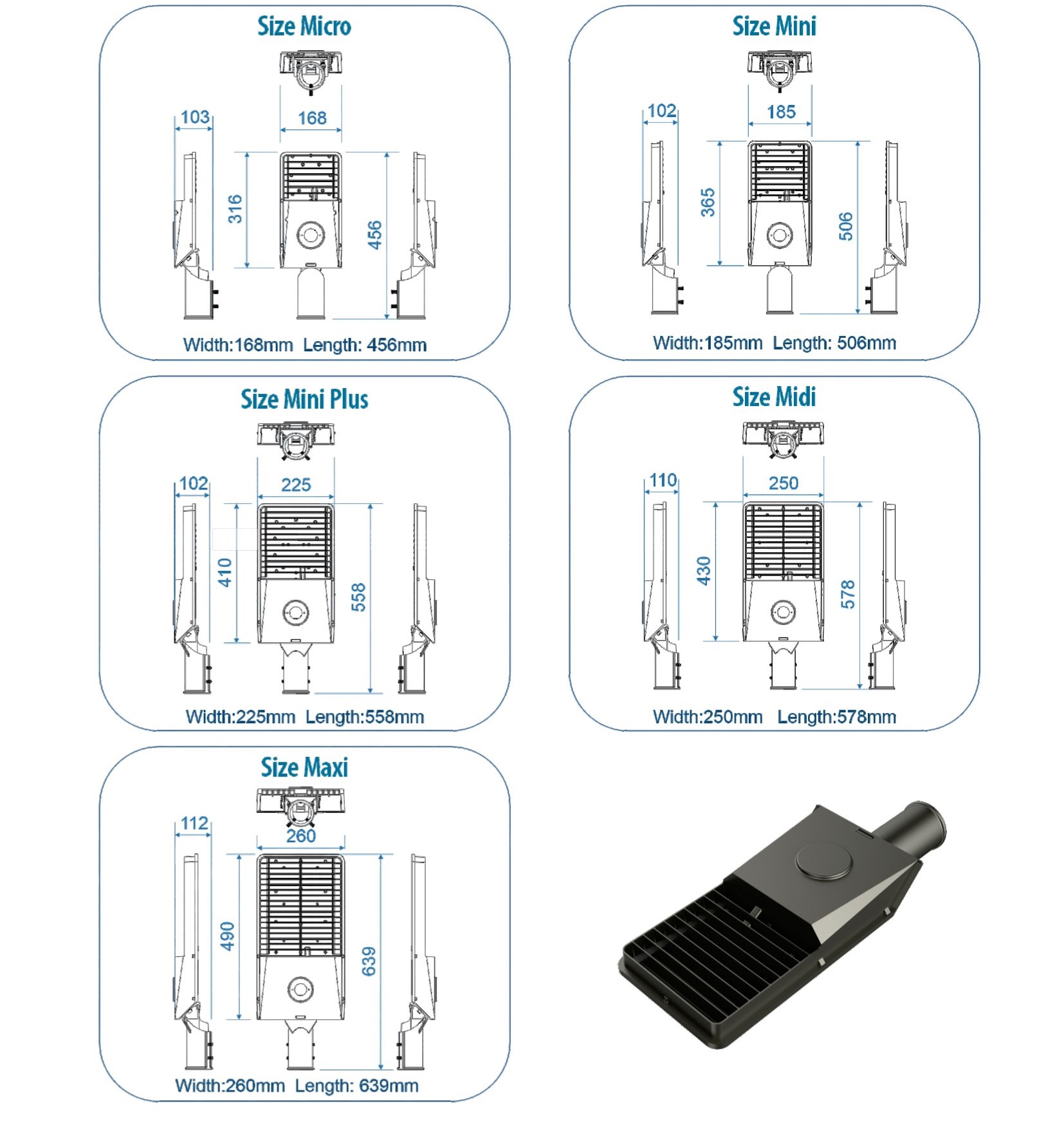 Size Micro

103
168
316
456

Width:168mm Length: 456mm

Size Mini

102
185
365
506

Width:185mm Length: 506mm

Size Mini Plus

102
225
410
558

Width:225mm Length:558mm

Size Midi

110
250
430
578

Width:250mm Length:578mm

Size Maxi

112
260
490
639

Width:260mm Length: 639mm